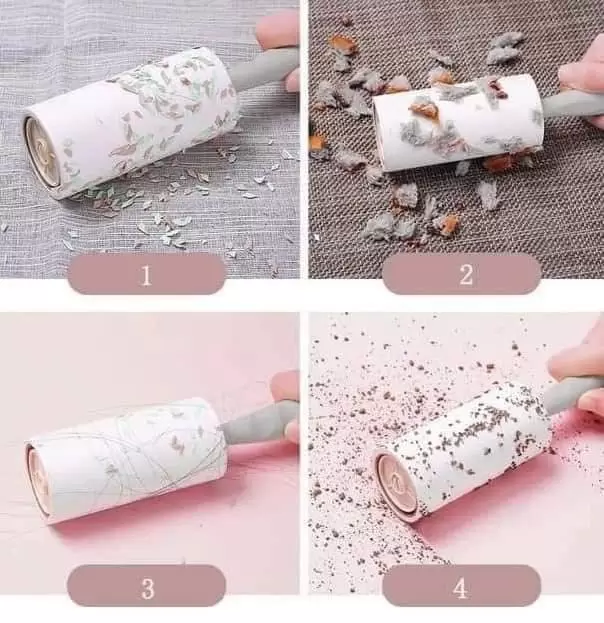 1

2

3

4