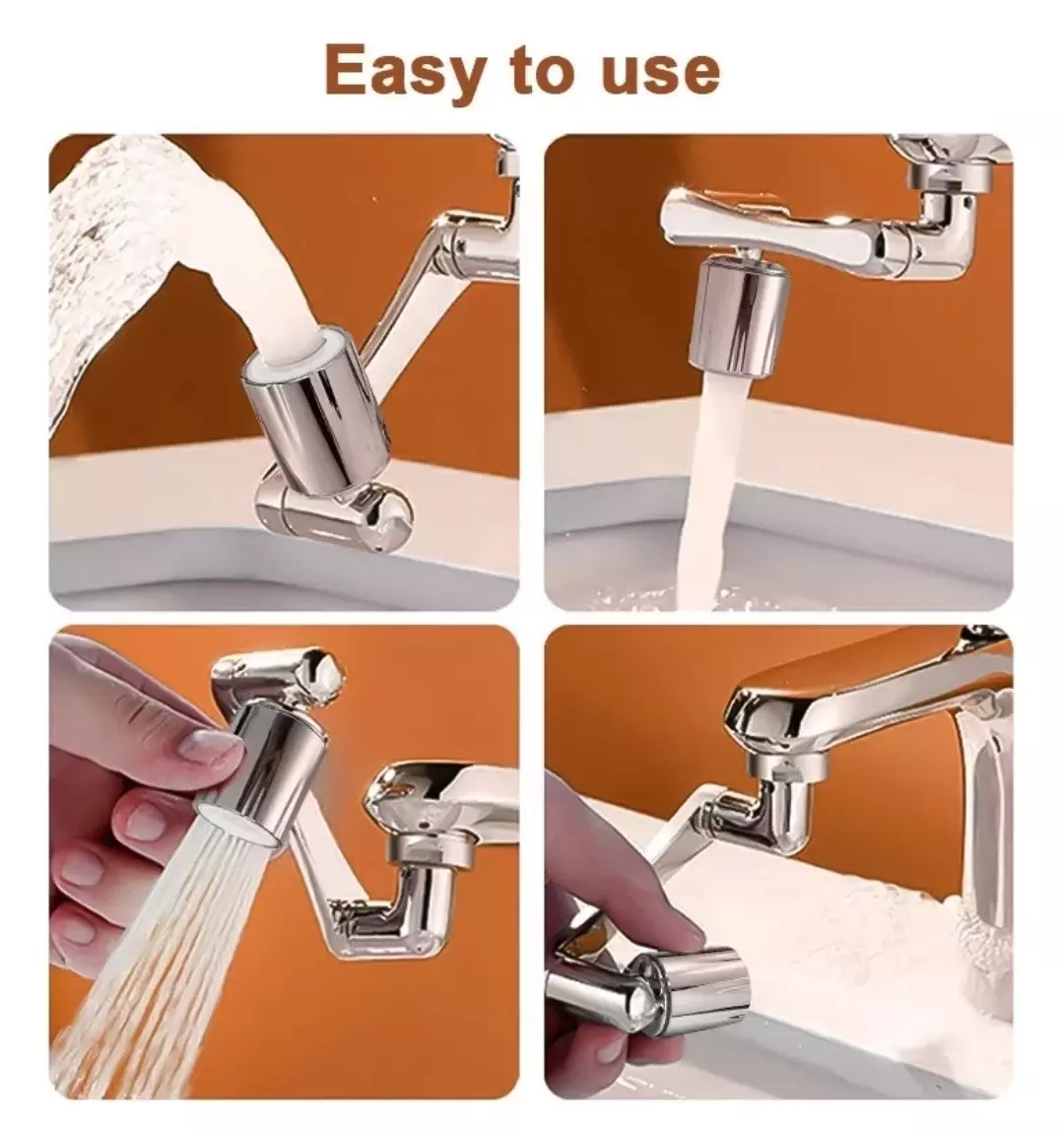 Easy to use