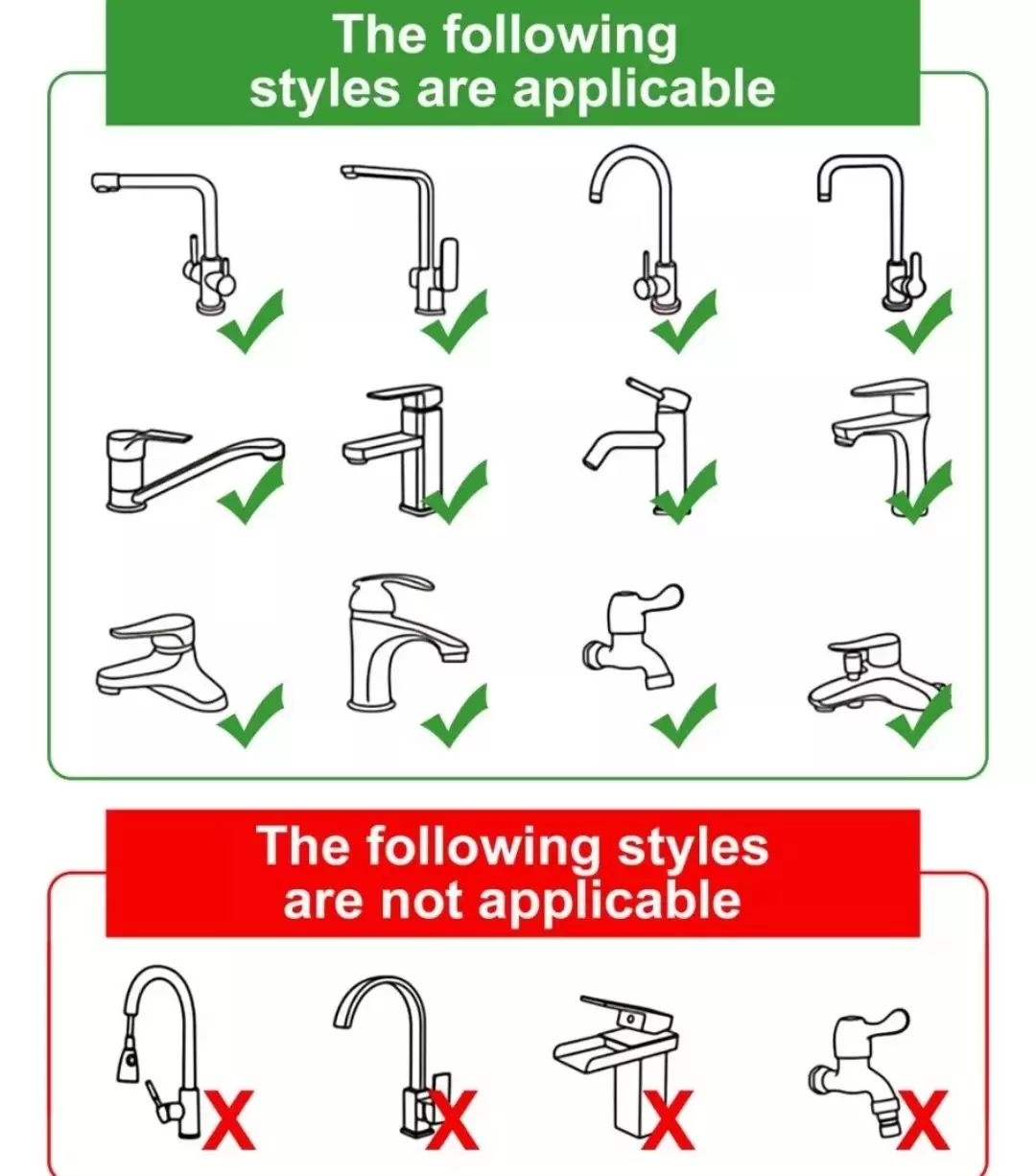 The following styles are applicable

The following styles are not applicable