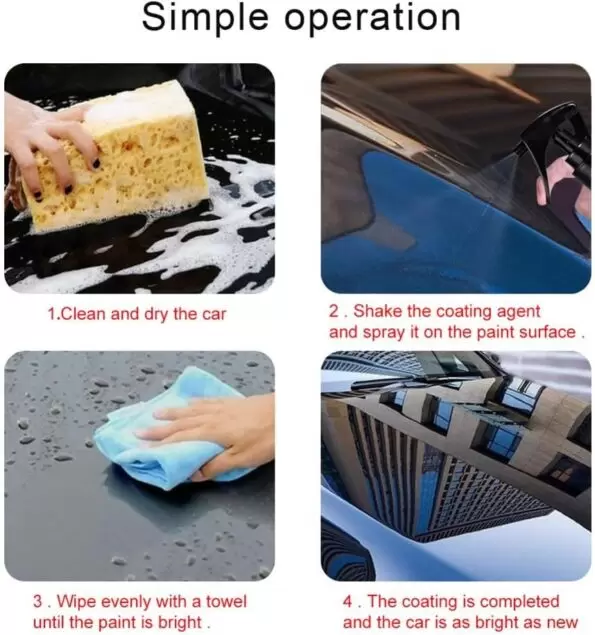 Simple operation

1.Clean and dry the car

2 . Shake the coating agent and spray it on the paint surface .

3 . Wipe evenly with a towel until the paint is bright .

4 . The coating is completed and the car is as bright as new