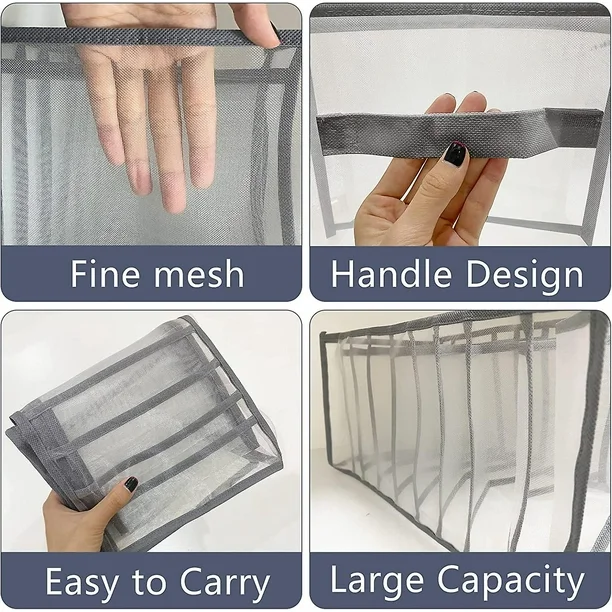 Fine mesh

Handle Design

Easy to Carry

Large Capacity