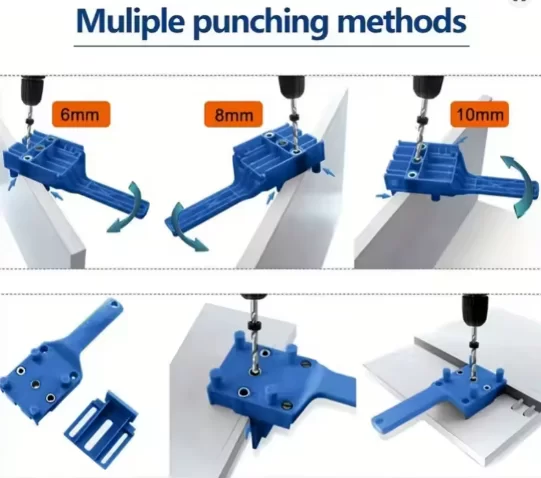 Muliple punching methods

6mm

8mm

10mm