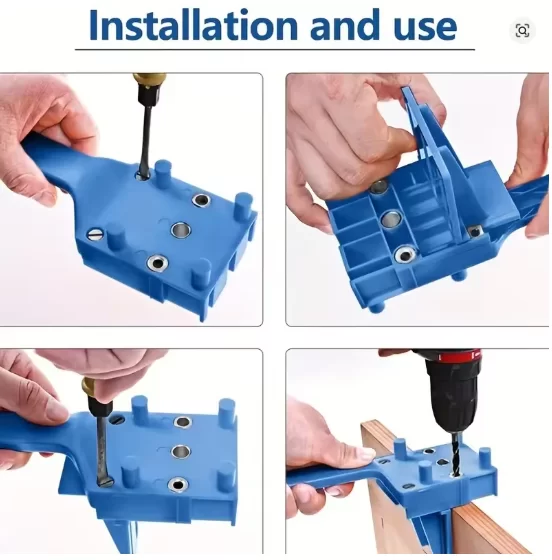 Installation and use