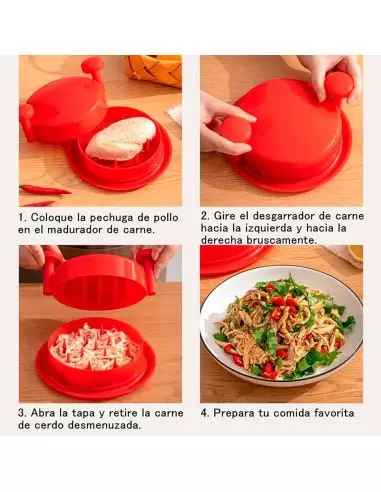 1. Coloque la pechuga de pollo en el madurador de carne.

2. Gire el desgarrador de carne hacia la izquierda y hacia la derecha bruscamente.

3. Abra la tapa y retire la carne de cerdo desmenuzada.

4. Prepara tu comida favorita