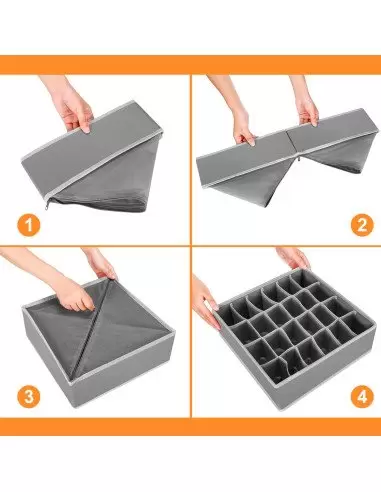 1

2

3

4