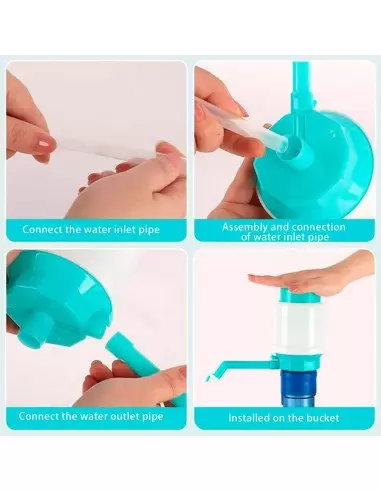 Connect the water inlet pipe

Assembly and connection of water inlet pipe

Connect the water outlet pipe

Installed on the bucket