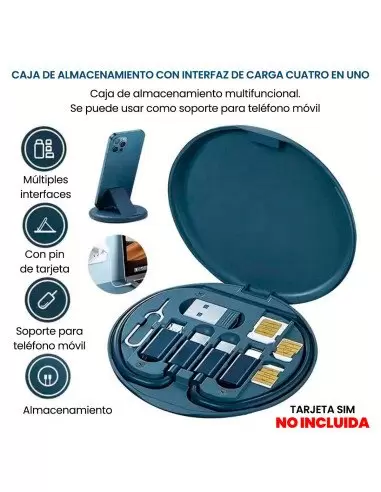 CAJA DE ALMACENAMIENTO CON INTERFAZ DE CARGA CUATRO EN UNO

Caja de almacenamiento multifuncional.
Se puede usar como soporte para teléfono móvil

Múltiples interfaces

Con pin de tarjeta

Soporte para teléfono móvil

Almacenamiento

TARJETA SIM
NO INCLUIDA