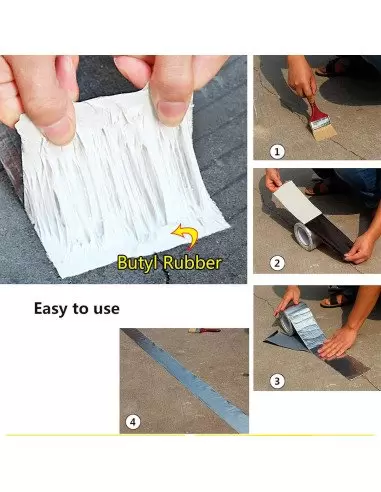 Butyl Rubber

1

2

Easy to use

3

4