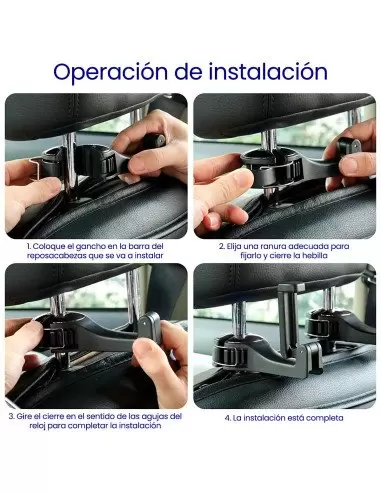 Operación de instalación

1. Coloque el gancho en la barra del reposacabezas que se va a instalar

2. Elija una ranura adecuada para fijarlo y cierre la hebilla

3. Gire el cierre en el sentido de las agujas del reloj para completar la instalación

4. La instalación está completa