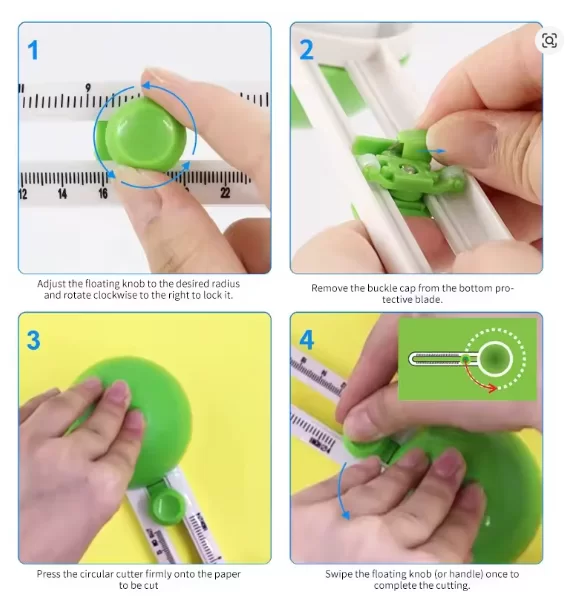 1

9

12 14 16 22

Adjust the floating knob to the desired radius and rotate clockwise to the right to lock it.

2

Remove the buckle cap from the bottom protective blade.

3

Press the circular cutter firmly onto the paper to be cut

4

Swipe the floating knob (or handle) once to complete the cutting.