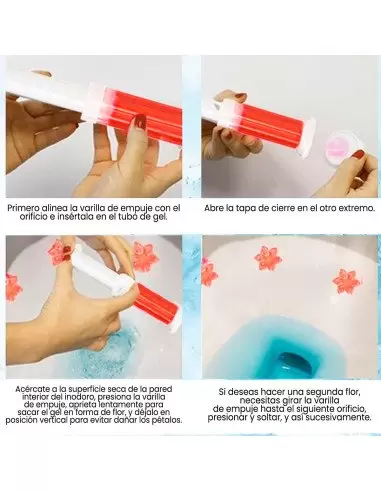 Primero alinea la varilla de empuje con el orificio e insértala en el tubo de gel.

Abre la tapa de cierre en el otro extremo.

Acércate a la superficie seca de la pared interior del inodoro, presiona la varilla de empuje, aprieta lentamente para sacar el gel en forma de flor, y déjalo en posición vertical para evitar dañar los pétalos.

Si deseas hacer una segunda flor, necesitas girar la varilla de empuje hasta el siguiente orificio, presionar y soltar, y así sucesivamente.